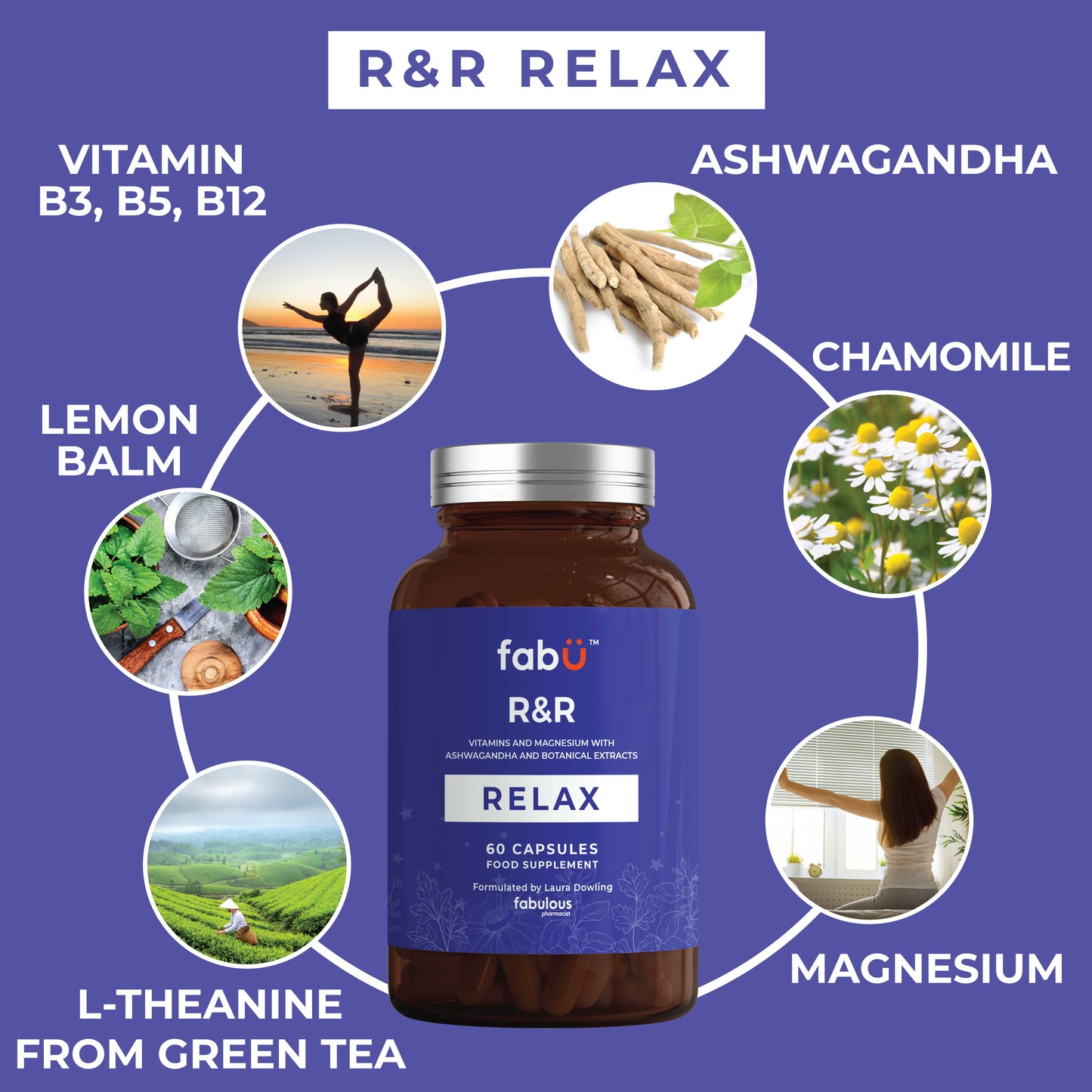 R&R RELAX

VITAMIN B3, B5, B12

ASHWAGANDHA

CHAMOMILE

LEMON BALM

fabü™

R&R

VITAMINS AND MAGNESIUM WITH ASHWAGANDHA AND BOTANICAL EXTRACTS

RELAX

60 CAPSULES
FOOD SUPPLEMENT

Formulated by Laura Dowling

fabulous pharmacist

MAGNESIUM

L-THEANINE FROM GREEN TEA